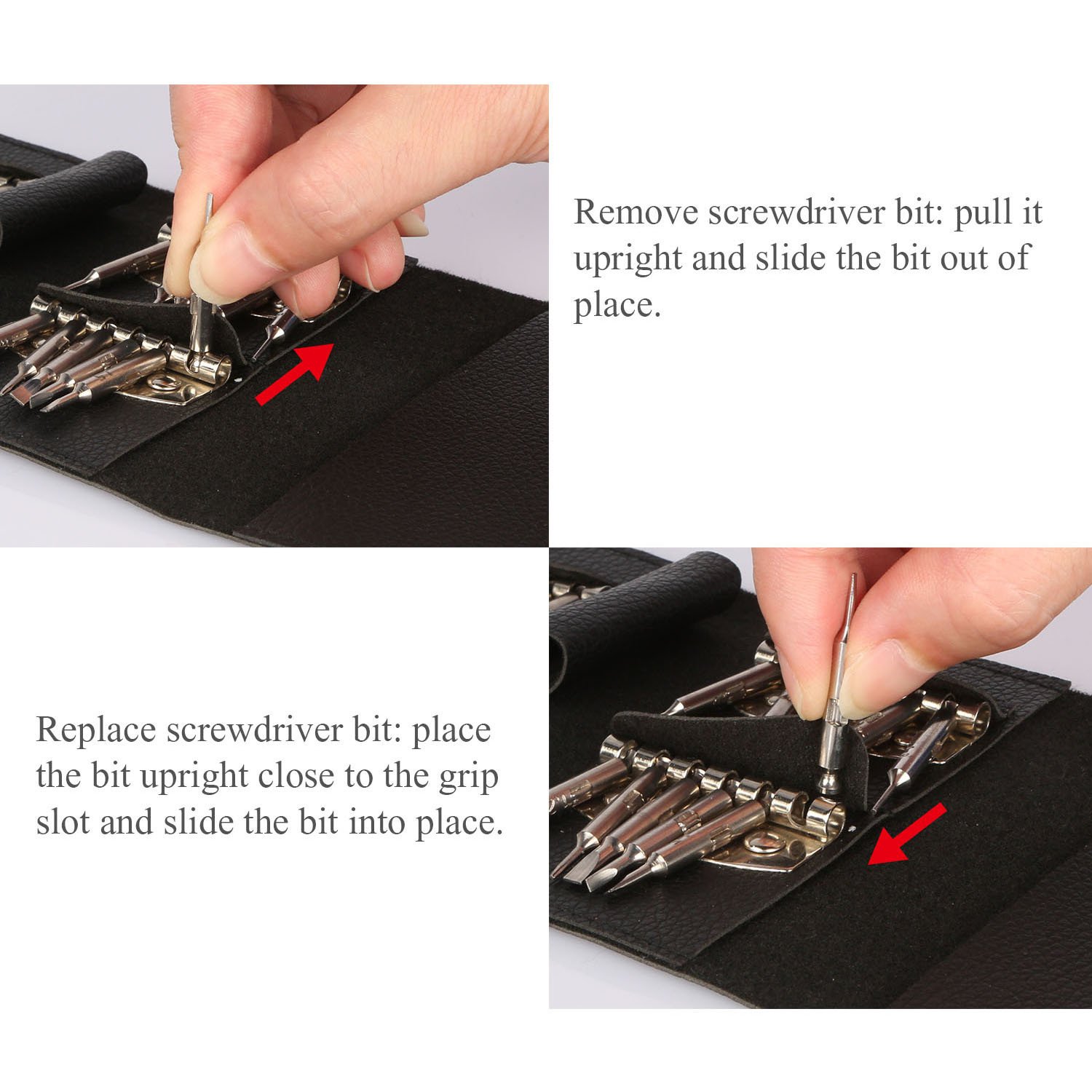 Remove screwdriver bit: pull it upright and slide the bit out of place.

Replace screwdriver bit: place the bit upright close to the grip slot and slide the bit into place.