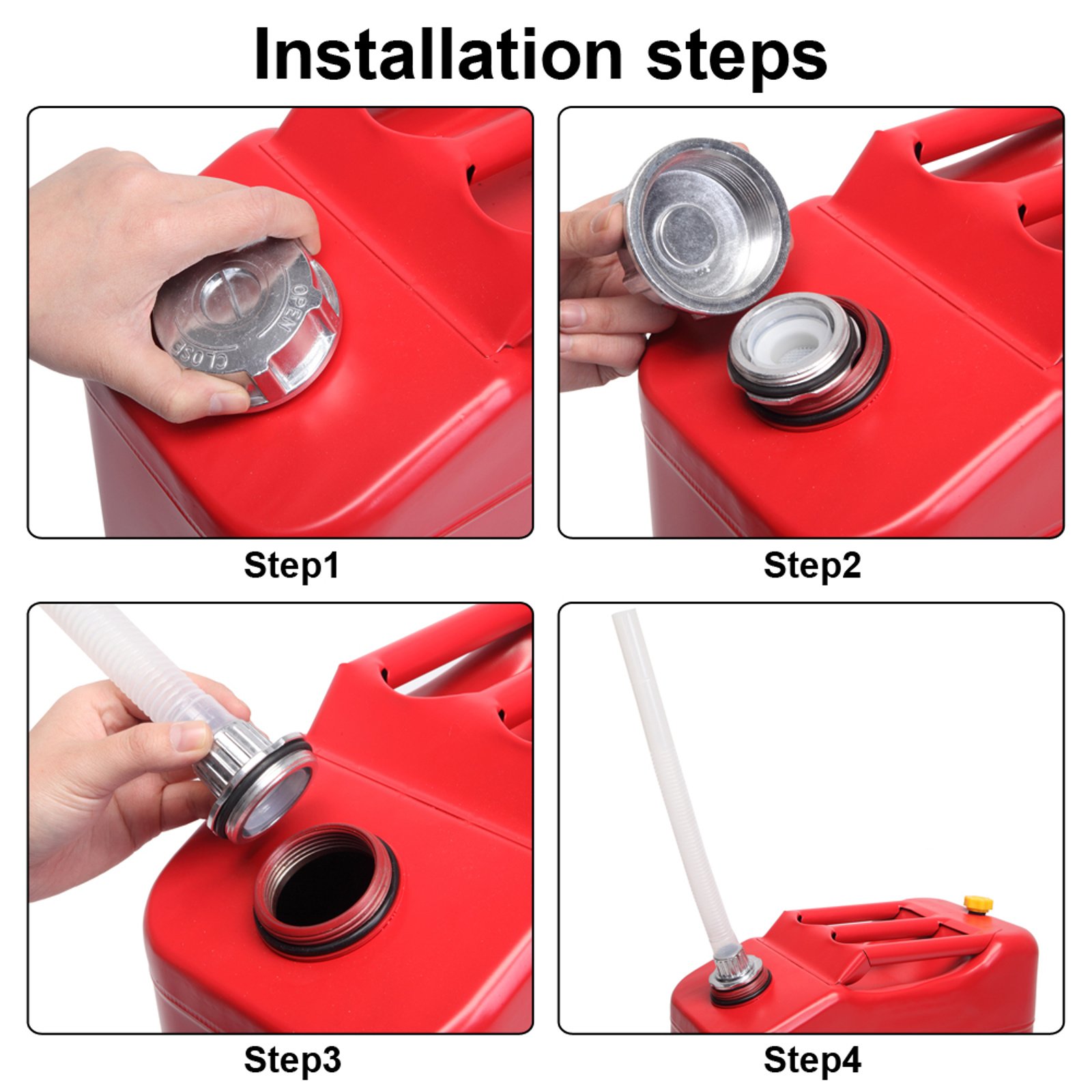 Installation steps

OPEN
CLOSE

Step1

Step2

Step3

Step4